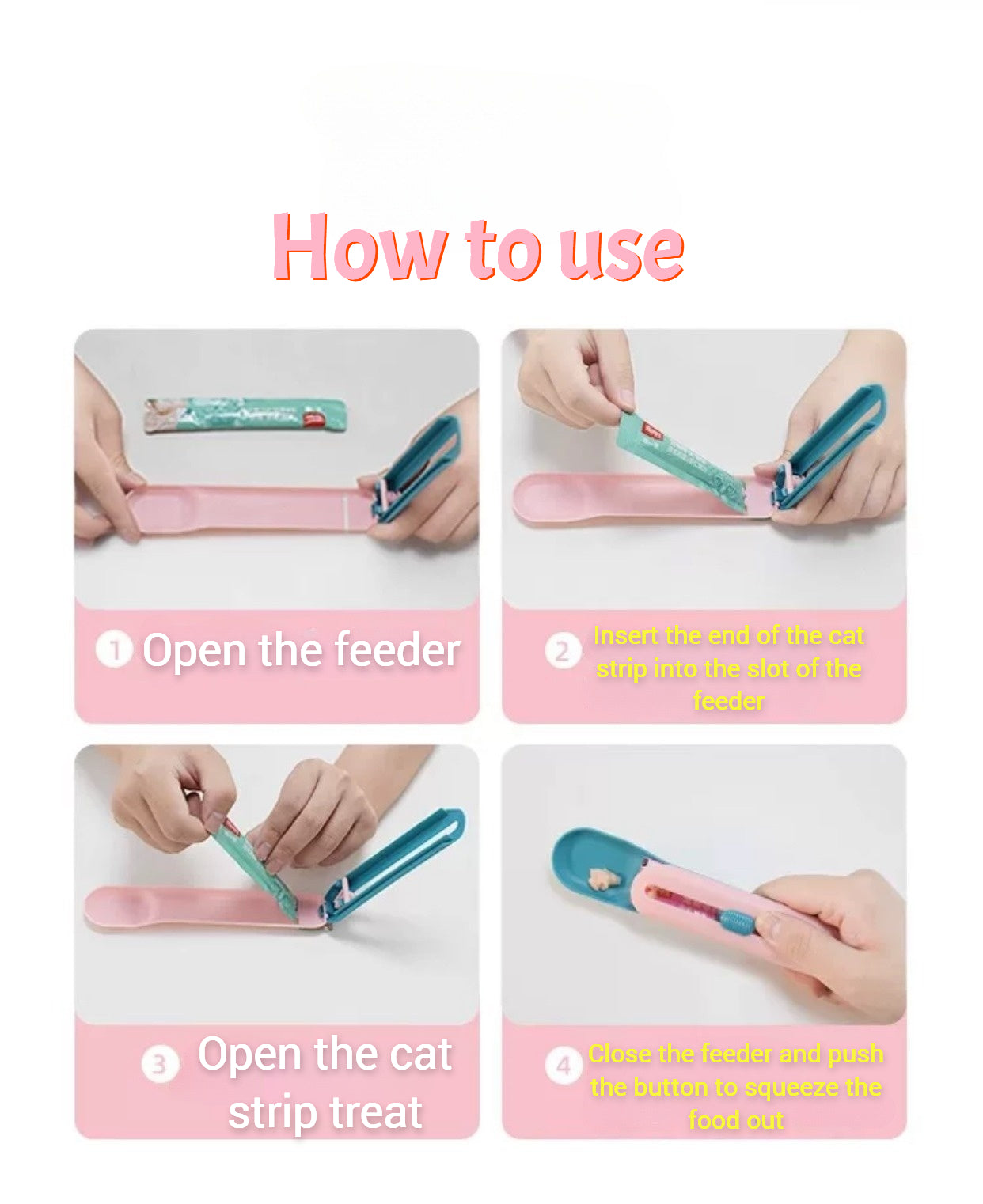 How to use

1 Open the feeder

2 Insert the end of the cat strip into the slot of the feeder

3 Open the cat strip treat

4 Close the feeder and push the button to squeeze the food out